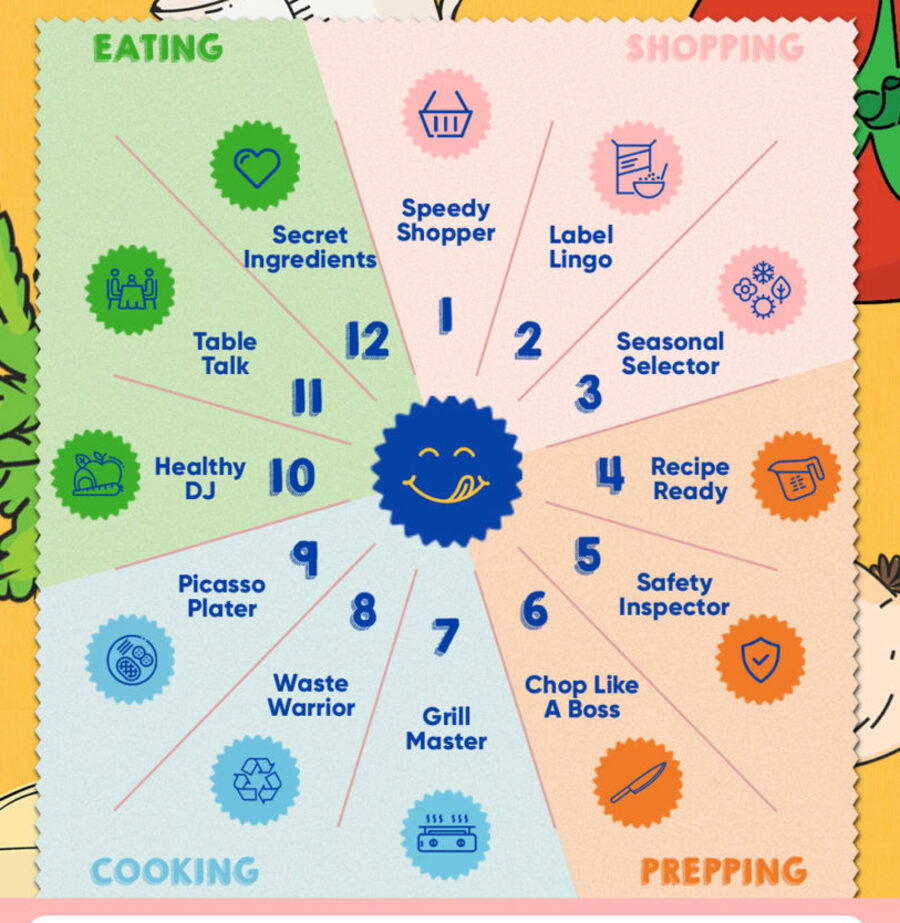 EATING

SHOPPING

Speedy Shopper
1

Label Lingo
2

Seasonal Selector
3

Recipe Ready
4

Safety Inspector
5

Chop Like A Boss
6

Grill Master
7

Waste Warrior
8

Picasso Plater
9

Healthy DJ
10

Table Talk
11

Secret Ingredients
12

COOKING

PREPPING